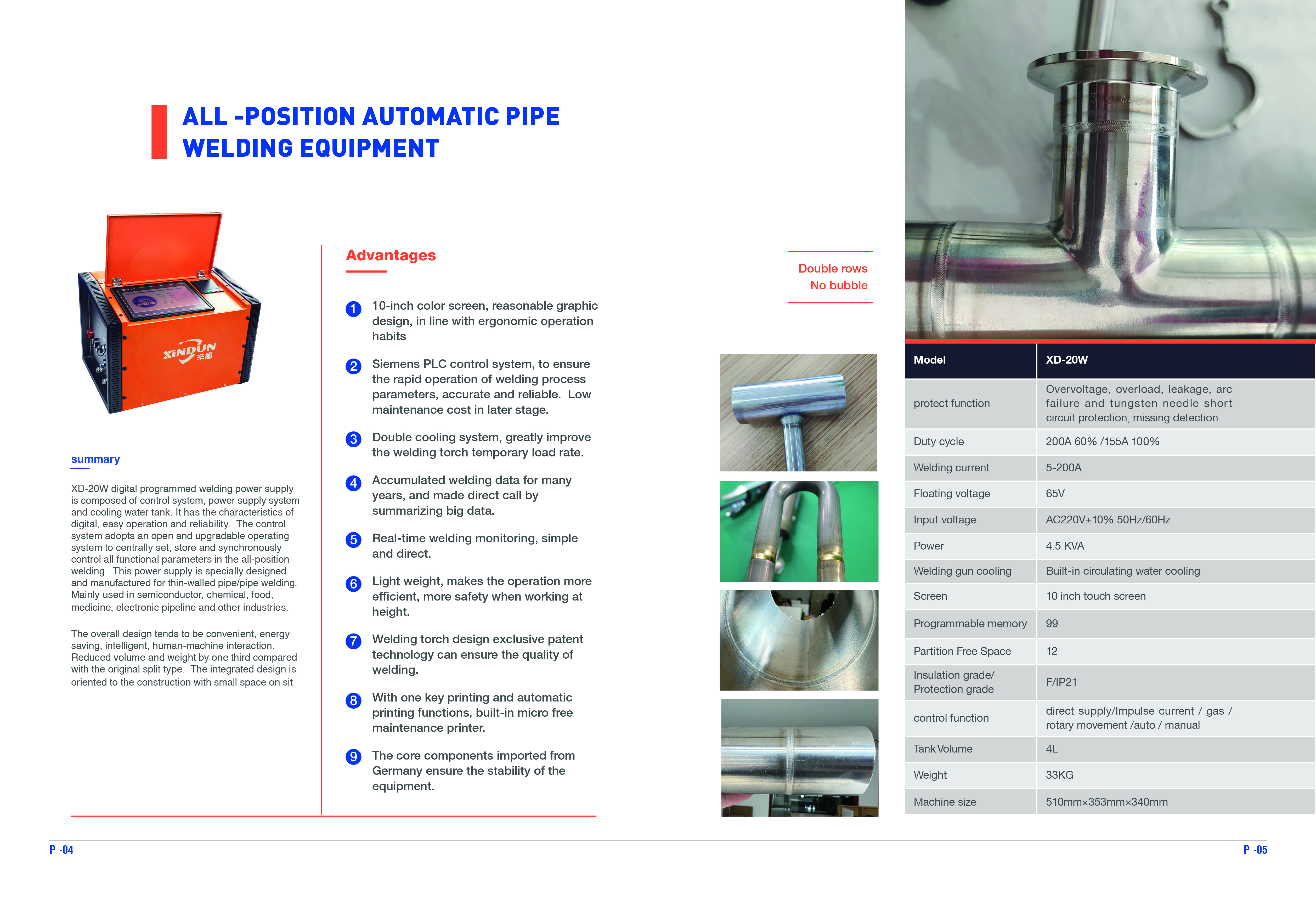 ALL -POSITION AUTOMATIC PIPE WELDING EQUIPMENT

XINDUN
辛盾

summary

XD-20W digital programmed welding power supply is composed of control system, power supply system and cooling water tank. It has the characteristics of digital, easy operation and reliability. The control system adopts an open and upgradable operating system to centrally set, store and synchronously control all functional parameters in the all-position welding. This power supply is specially designed and manufactured for thin-walled pipe/pipe welding. Mainly used in semiconductor, chemical, food, medicine, electronic pipeline and other industries.

The overall design tends to be convenient, energy saving, intelligent, human-machine interaction. Reduced volume and weight by one third compared with the original split type. The integrated design is oriented to the construction with small space on sit

Advantages

1 10-inch color screen, reasonable graphic design, in line with ergonomic operation habits

2 Siemens PLC control system, to ensure the rapid operation of welding process parameters, accurate and reliable. Low maintenance cost in later stage.

3 Double cooling system, greatly improve the welding torch temporary load rate.

4 Accumulated welding data for many years, and made direct call by summarizing big data.

5 Real-time welding monitoring, simple and direct.

6 Light weight, makes the operation more efficient, more safety when working at height.

7 Welding torch design exclusive patent technology can ensure the quality of welding.

8 With one key printing and automatic printing functions, built-in micro free maintenance printer.

9 The core components imported from Germany ensure the stability of the equipment.

Double rows
No bubble

| Model | XD-20W |
|---|---|
| protect function | Overvoltage, overload, leakage, arc failure and tungsten needle short circuit protection, missing detection |
| Duty cycle | 200A 60% /155A 100% |
| Welding current | 5-200A |
| Floating voltage | 65V |
| Input voltage | AC220V±10% 50Hz/60Hz |
| Power | 4.5 KVA |
| Welding gun cooling | Built-in circulating water cooling |
| Screen | 10 inch touch screen |
| Programmable memory | 99 |
| Partition Free Space | 12 |
| Insulation grade/ Protection grade | F/IP21 |
| control function | direct supply/Impulse current / gas / rotary movement /auto / manual |
| Tank Volume | 4L |
| Weight | 33KG |
| Machine size | 510mm×353mm×340mm |

P -04

P -05