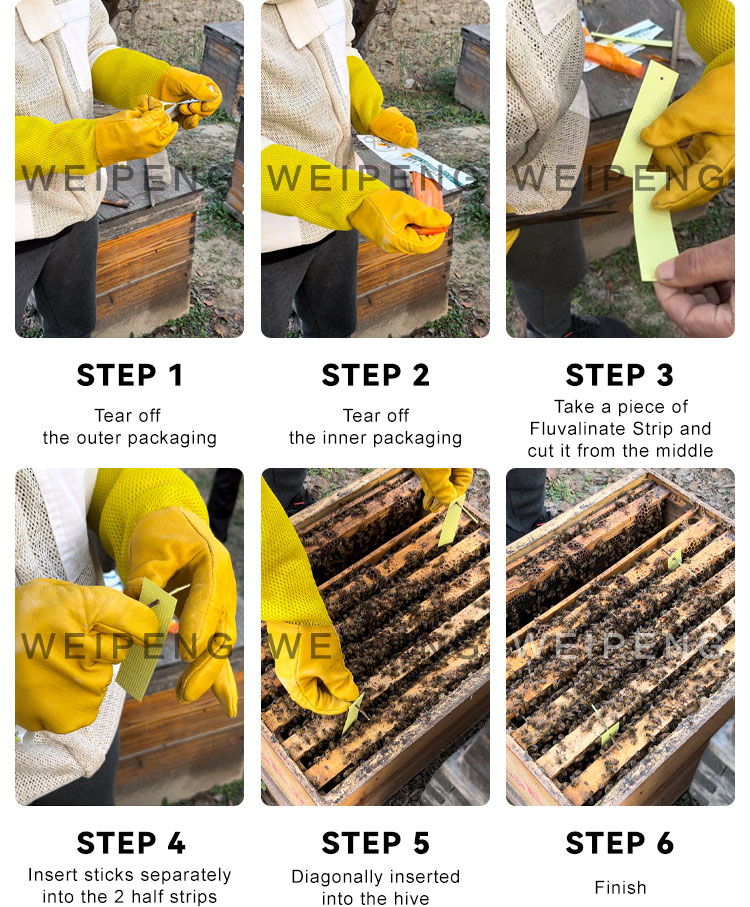 WEIPENG

WEIPENG

WEIPENG

STEP 1

Tear off the outer packaging

STEP 2

Tear off the inner packaging

STEP 3

Take a piece of Fluvalinate Strip and cut it from the middle

WEIPENG

WEIPENG

WEIPENG

STEP 4

Insert sticks separately into the 2 half strips

STEP 5

Diagonally inserted into the hive

STEP 6

Finish