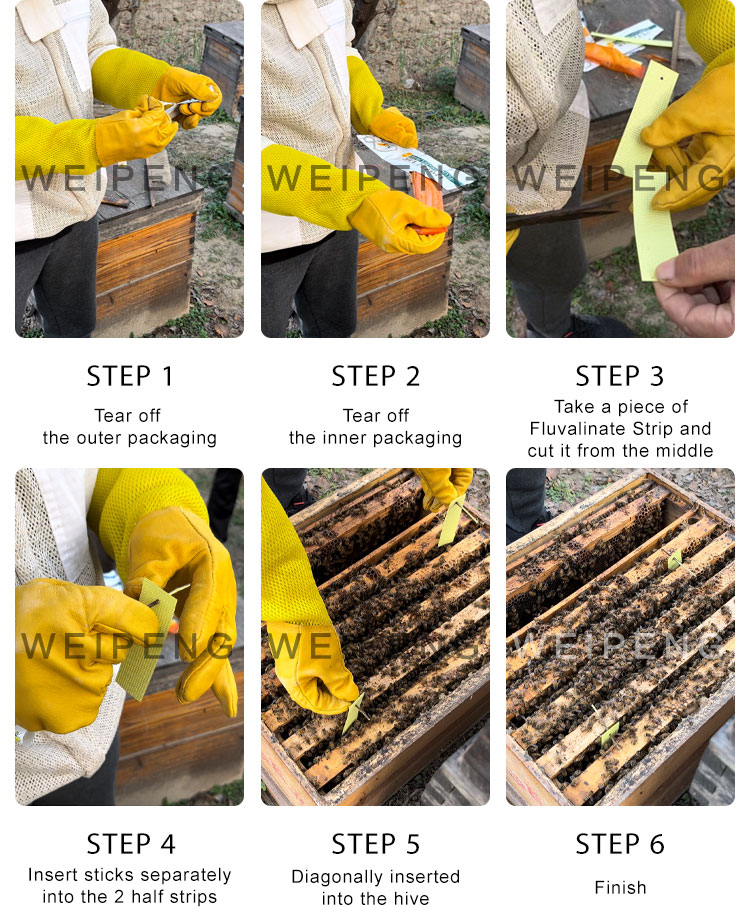 WEIPENG

WEIPENG

WEIPENG

STEP 1
Tear off
the outer packaging

STEP 2
Tear off
the inner packaging

STEP 3
Take a piece of
Fluvalinate Strip and
cut it from the middle

WEIPENG

WEIPENG

WEIPENG

STEP 4
Insert sticks separately
into the 2 half strips

STEP 5
Diagonally inserted
into the hive

STEP 6
Finish